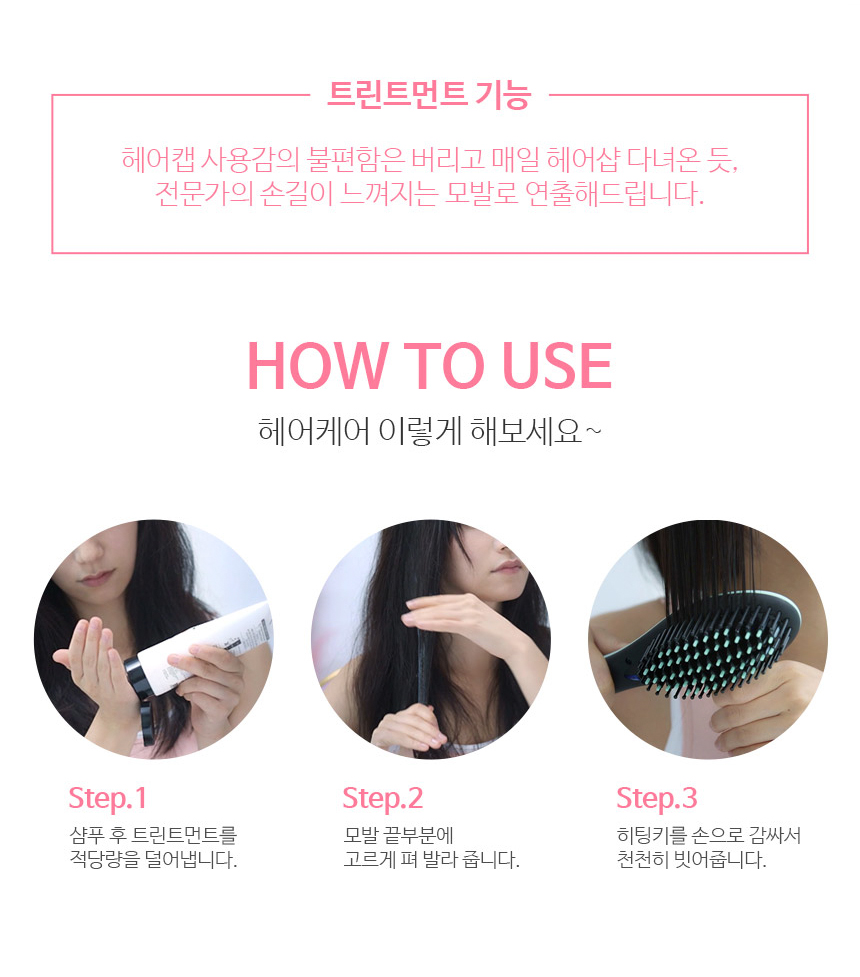 트린트먼트 기능

헤어캡 사용감의 불편함은 버리고 매일 헤어샵 다녀온 듯, 전문가의 손길이 느껴지는 모발로 연출해드립니다.

HOW TO USE

헤어케어 이렇게 해보세요~

Step.1

샴푸 후 트린트먼트를 적당량을 덜어냅니다.

Step.2

모발 끝부분에 고르게 펴 발라 줍니다.

Step.3

히팅키를 손으로 감싸서 천천히 빗어줍니다.